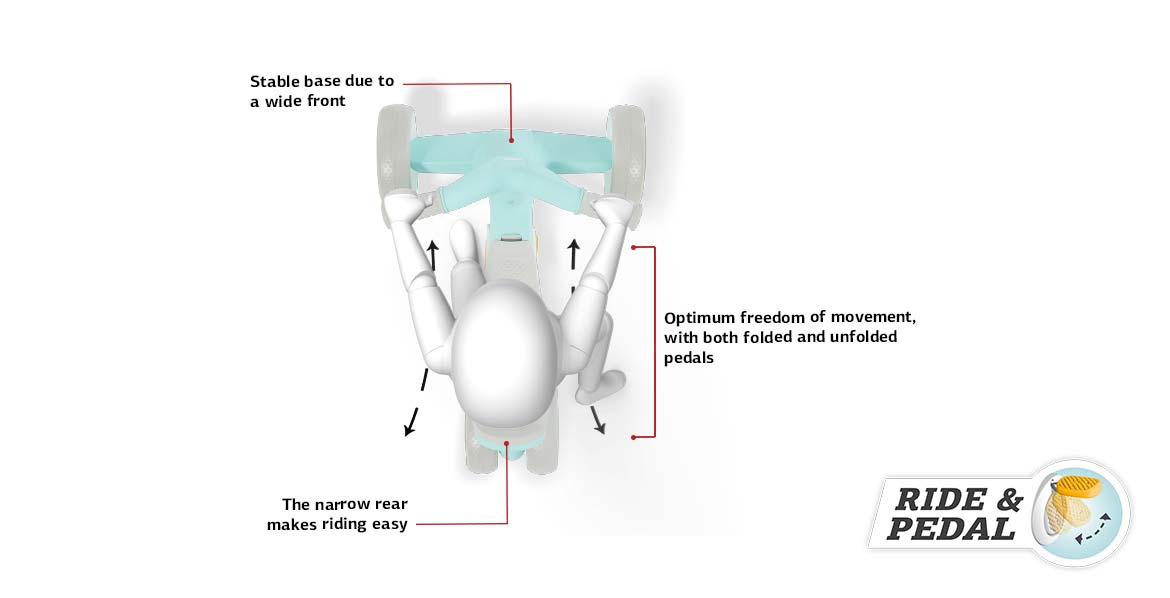 Stable base due to a wide front

Optimum freedom of movement, with both folded and unfolded pedals

The narrow rear makes riding easy

RIDE & PEDAL