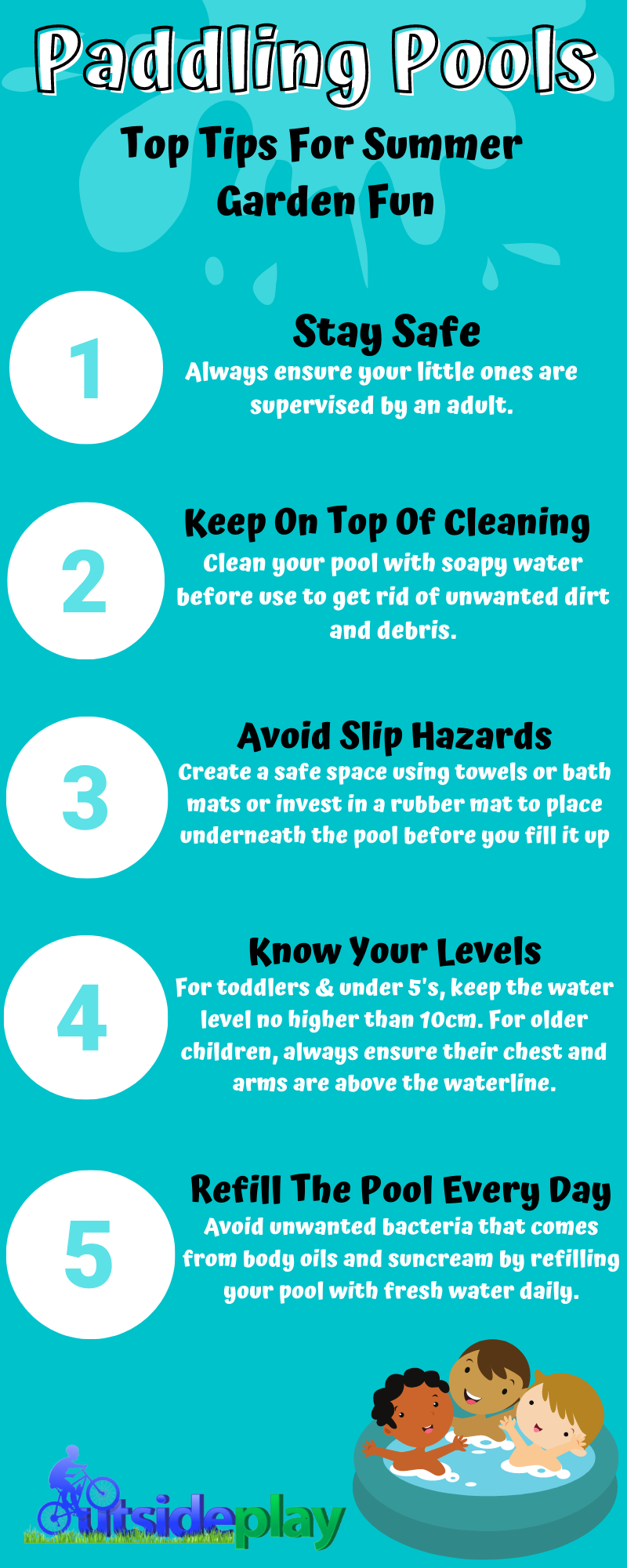 Paddling Pools

Top Tips For Summer Garden Fun

1

Stay Safe

Always ensure your little ones are supervised by an adult.

2

Keep On Top Of Cleaning

Clean your pool with soapy water before use to get rid of unwanted dirt and debris.

3

Avoid Slip Hazards

Create a safe space using towels or bath mats or invest in a rubber mat to place underneath the pool before you fill it up

4

Know Your Levels

For toddlers & under 5's, keep the water level no higher than 10cm. For older children, always ensure their chest and arms are above the waterline.

5

Refill The Pool Every Day

Avoid unwanted bacteria that comes from body oils and suncream by refilling your pool with fresh water daily.

outsideplay