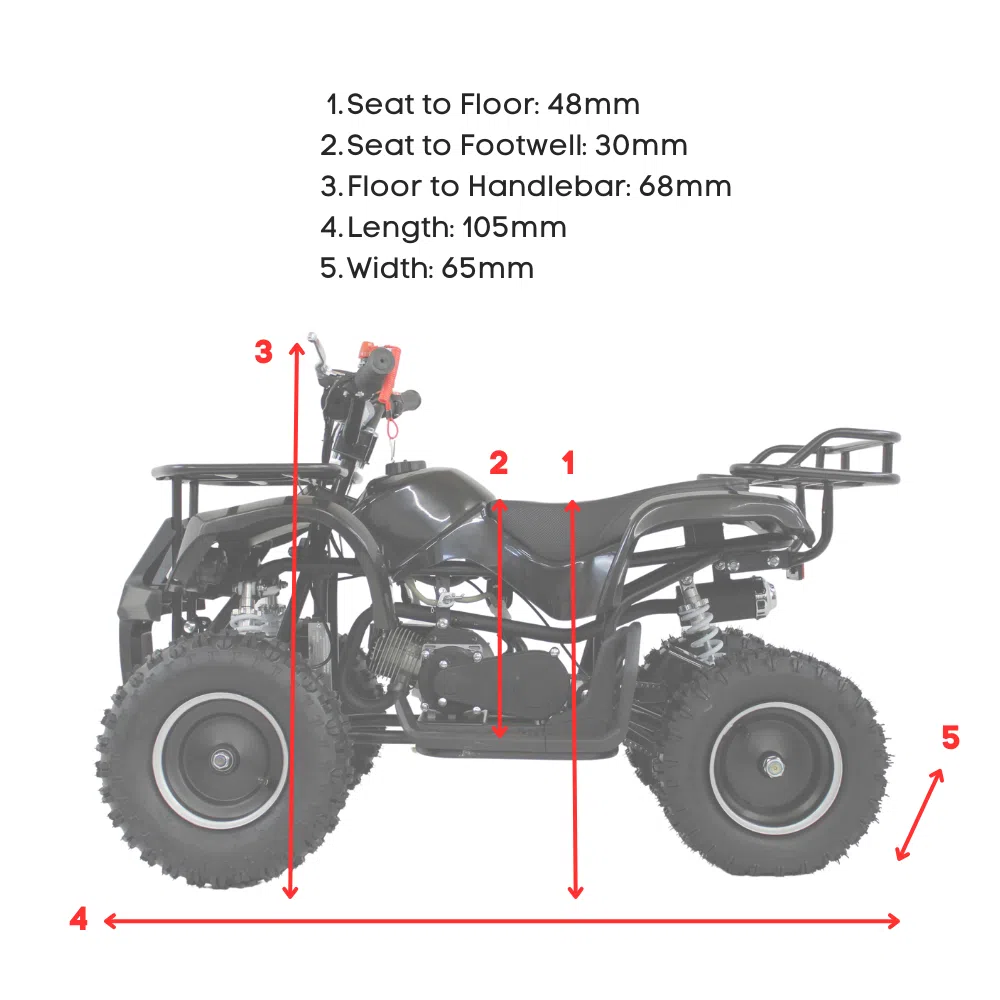 1. Seat to Floor: 48mm
2. Seat to Footwell: 30mm
3. Floor to Handlebar: 68mm
4. Length: 105mm
5. Width: 65mm

3

2

1

5

4